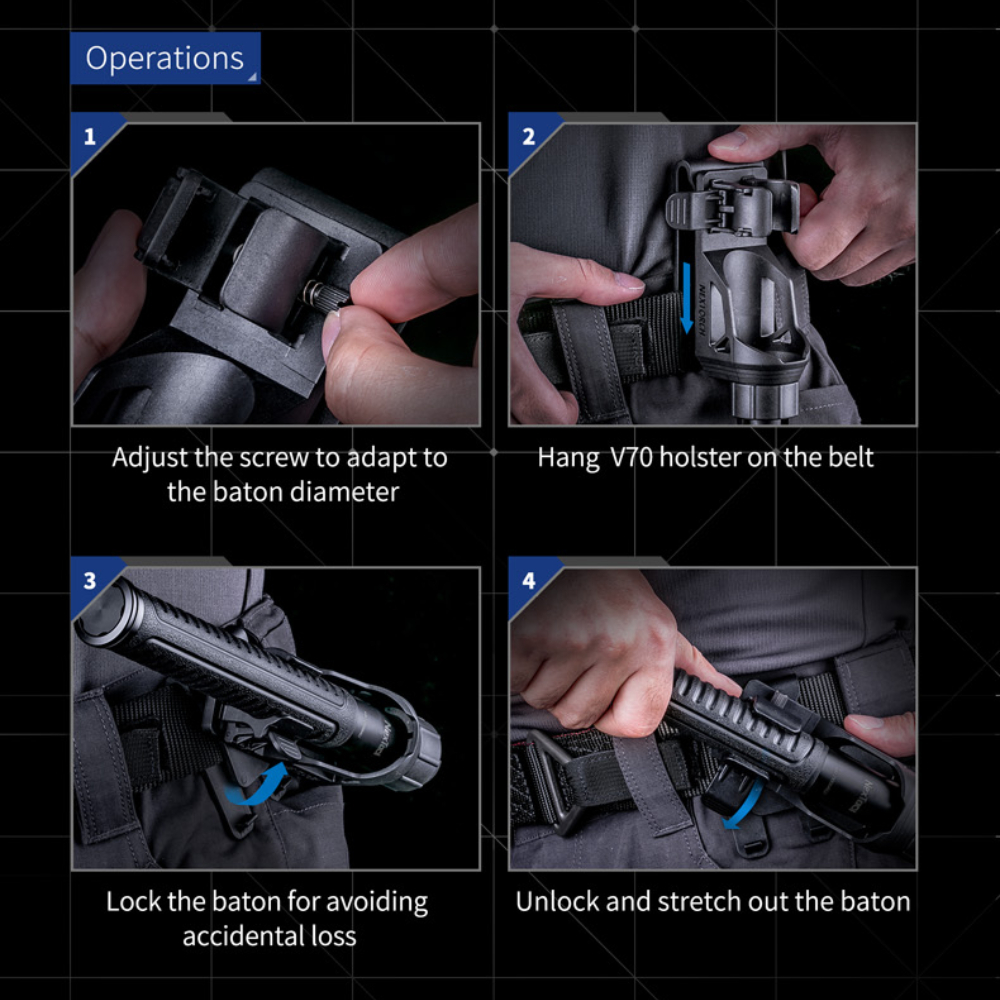 Operations

1

Adjust the screw to adapt to the baton diameter

2

NEXTORCH

Hang V70 holster on the belt

3

Lock the baton for avoiding accidental loss

4

Unlock and stretch out the baton